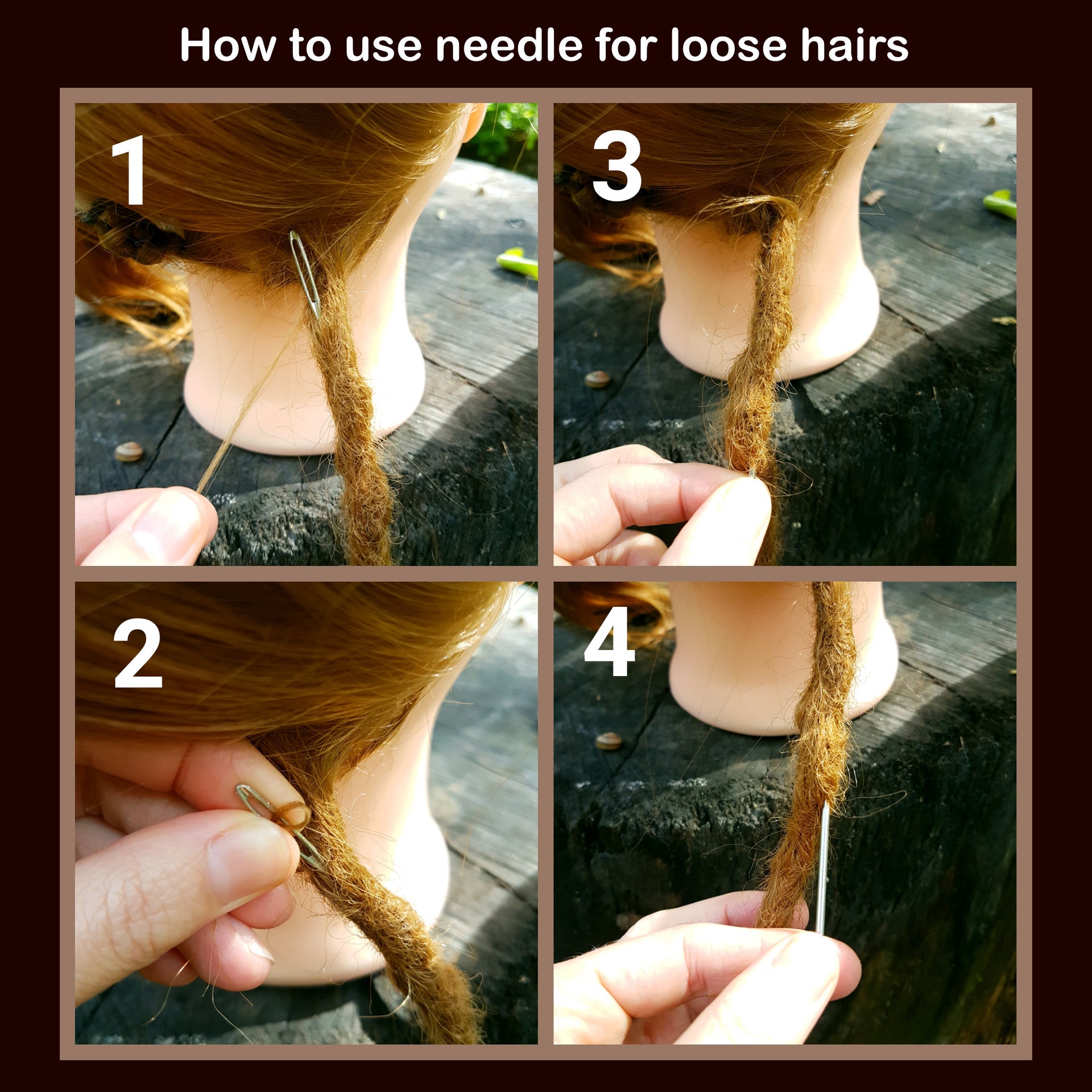 How to use needle for loose hairs

1

3

2

4