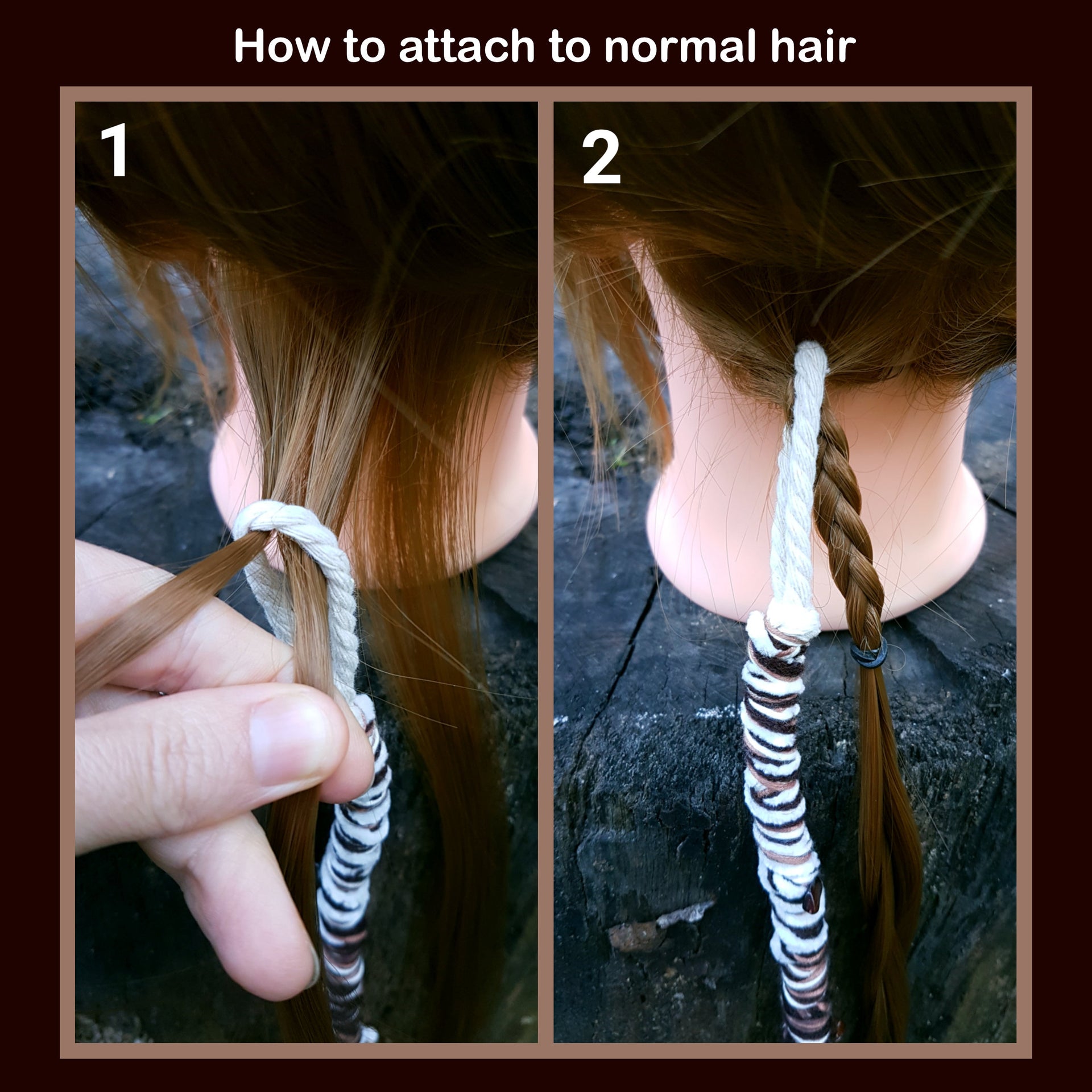 How to attach to normal hair

1

2